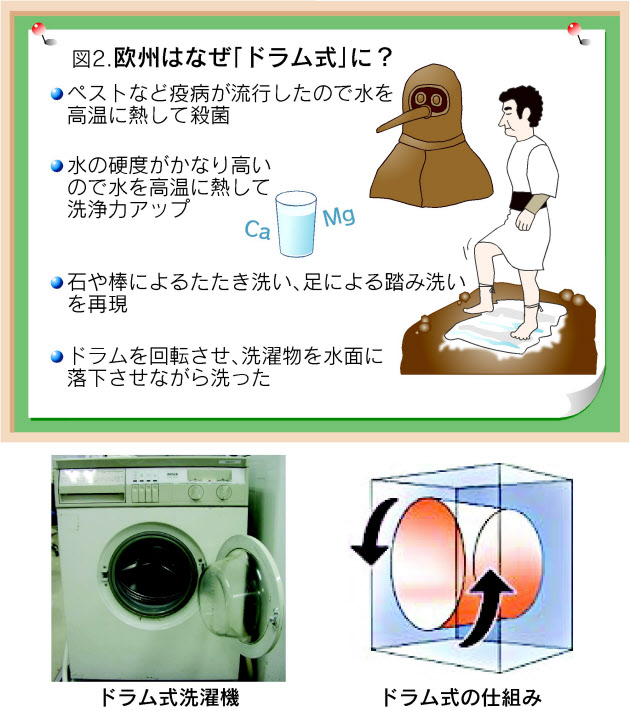 図2.欧州はなぜ「ドラム式」に？

ペストなど疫病が流行したので水を高温に熱して殺菌

水の硬度がかなり高いので水を高温に熱して洗浄力アップ

Ca

Mg

石や棒によるたたき洗い、足による踏み洗いを再現

ドラムを回転させ、洗濯物を水面に落下させながら洗った

ドラム式洗濯機

ドラム式の仕組み